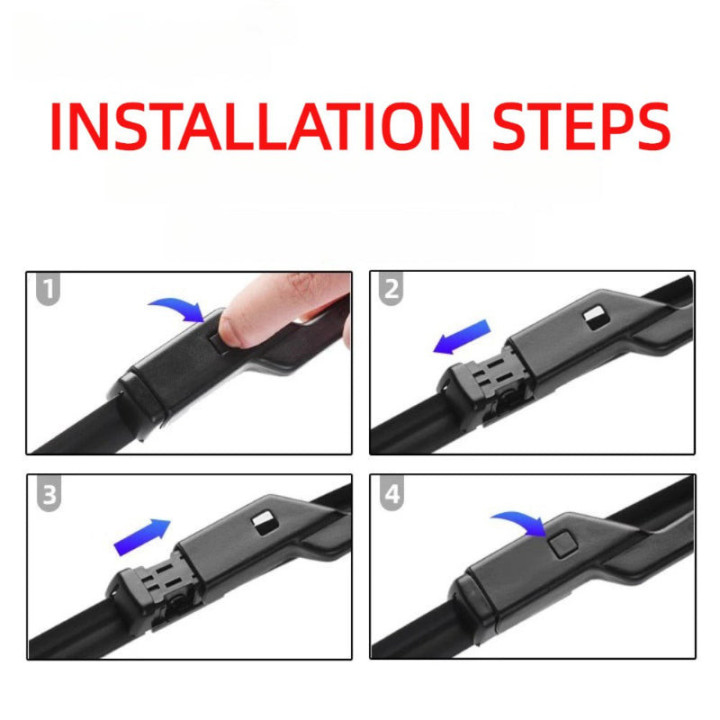 INSTALLATION STEPS

1

2

3

4